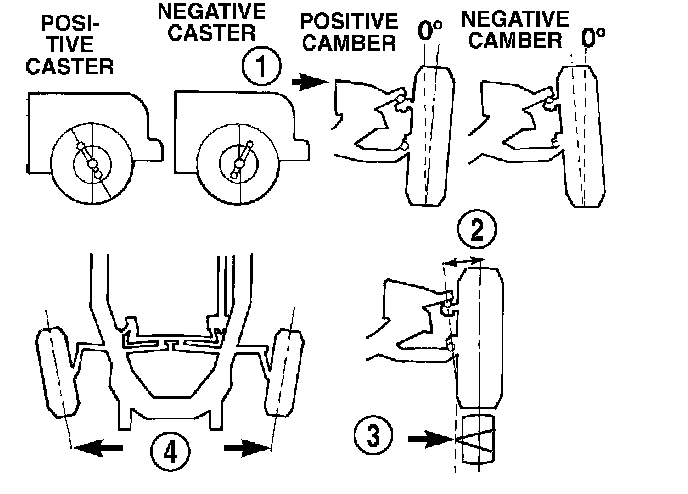 POSITIVE CASTER

NEGATIVE CASTER

1

POSITIVE CAMBER

0°

NEGATIVE CAMBER

0°

2

3

4