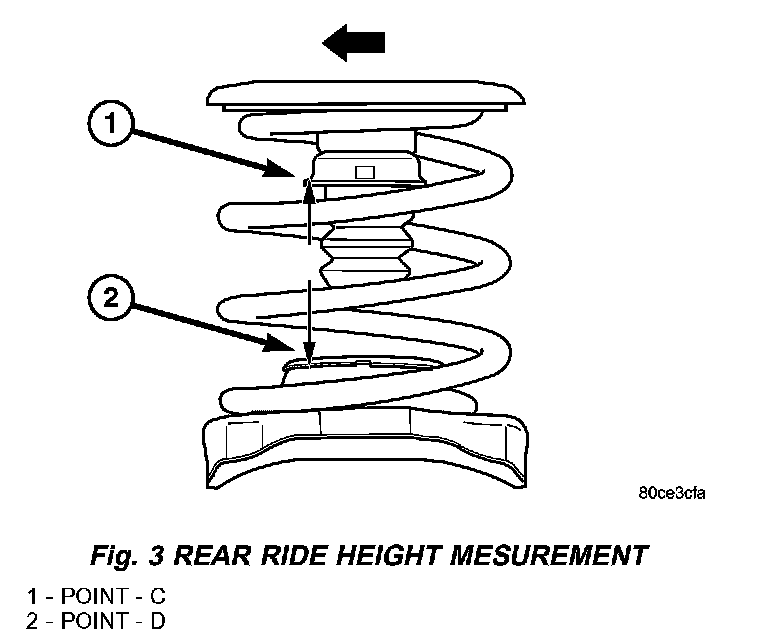 1

2

80ce3cfa

Fig. 3 REAR RIDE HEIGHT MESUREMENT

1 - POINT - C
2 - POINT - D