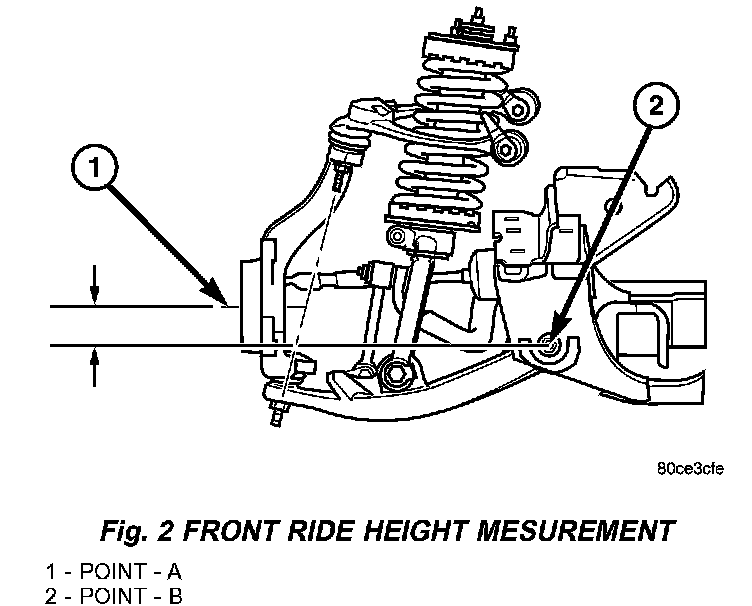 1

2

80ce3cfe

Fig. 2 FRONT RIDE HEIGHT MESUREMENT

1 - POINT - A
2 - POINT - B