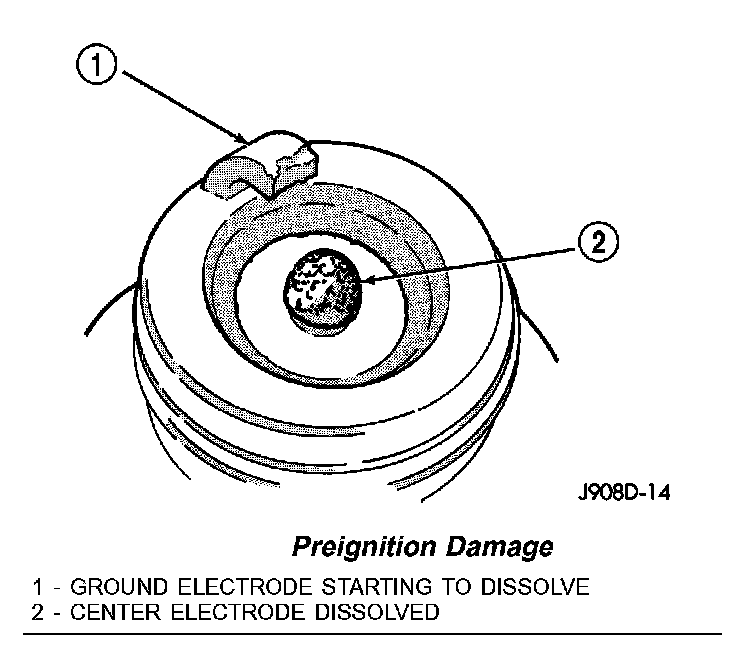 1

2

J908D-14

Preignition Damage

1 - GROUND ELECTRODE STARTING TO DISSOLVE
2 - CENTER ELECTRODE DISSOLVED