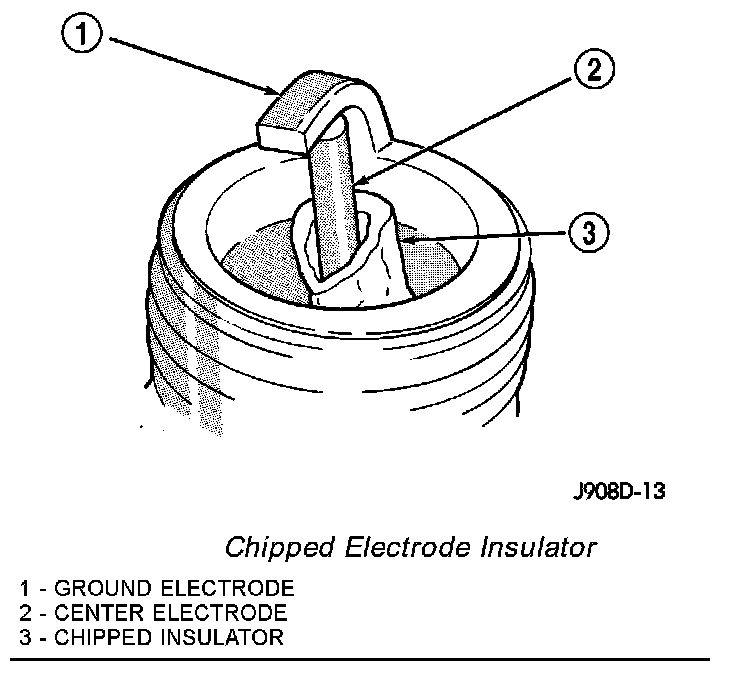 1

2

3

J908D-13

Chipped Electrode Insulator

1 - GROUND ELECTRODE
2 - CENTER ELECTRODE
3 - CHIPPED INSULATOR