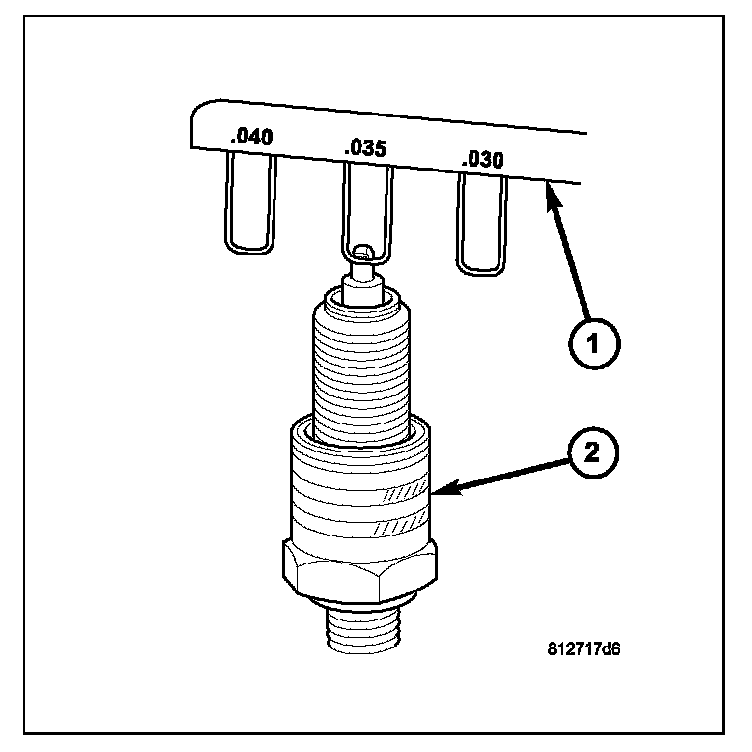 .040
.035
.030
1
2
812717d6