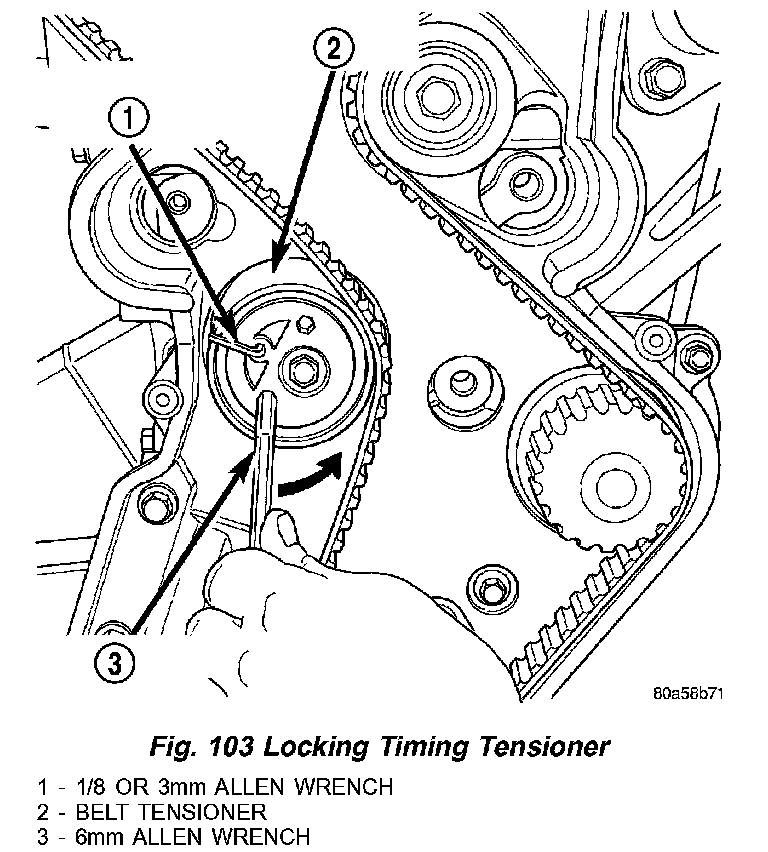 2

1

3

80a58b71

Fig. 103 Locking Timing Tensioner

1 - 1/8 OR 3mm ALLEN WRENCH
2 - BELT TENSIONER
3 - 6mm ALLEN WRENCH