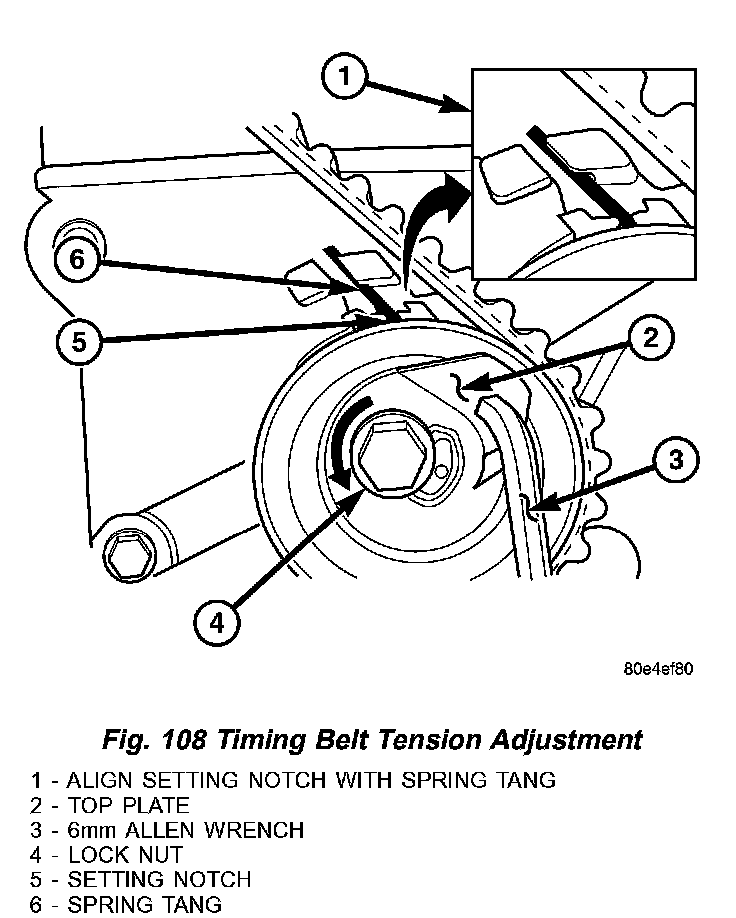 1
6
5
2
3
4

80e4ef80

Fig. 108 Timing Belt Tension Adjustment

1 - ALIGN SETTING NOTCH WITH SPRING TANG
2 - TOP PLATE
3 - 6mm ALLEN WRENCH
4 - LOCK NUT
5 - SETTING NOTCH
6 - SPRING TANG