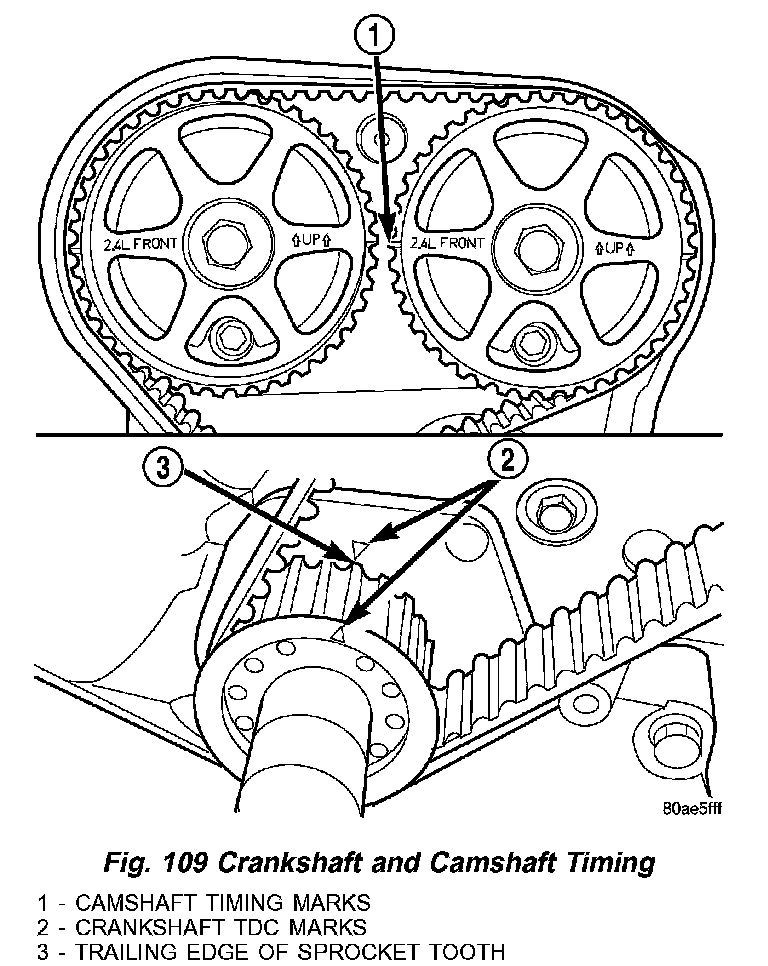 1

2.4L FRONT

⇧UP⇧

2.4L FRONT

⇧UP⇧

3

2

80ae5fff

Fig. 109 Crankshaft and Camshaft Timing

1 - CAMSHAFT TIMING MARKS
2 - CRANKSHAFT TDC MARKS
3 - TRAILING EDGE OF SPROCKET TOOTH