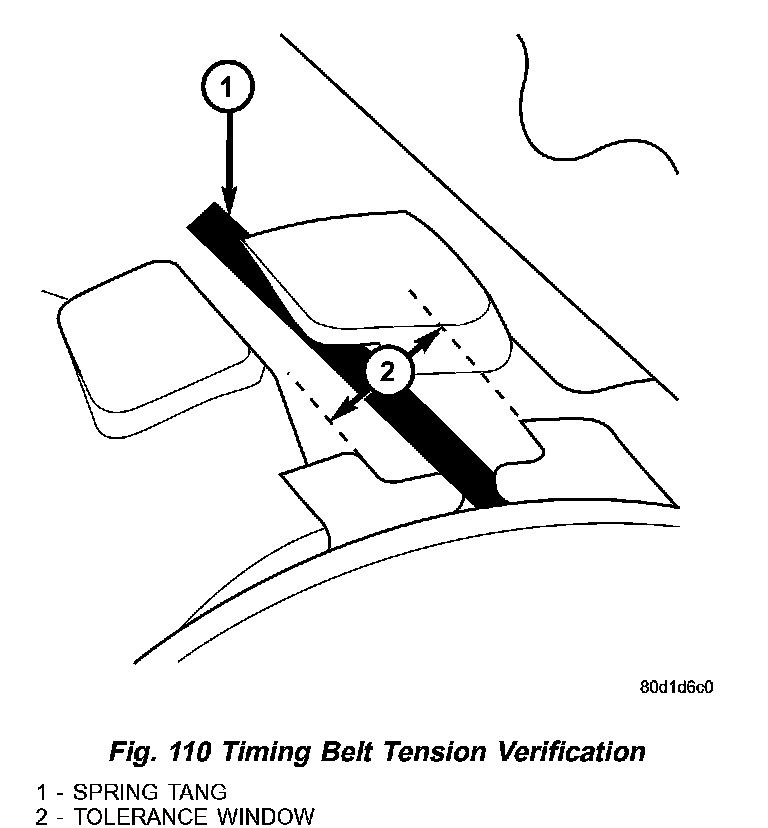 1

2

80d1d6c0

Fig. 110 Timing Belt Tension Verification

1 - SPRING TANG
2 - TOLERANCE WINDOW