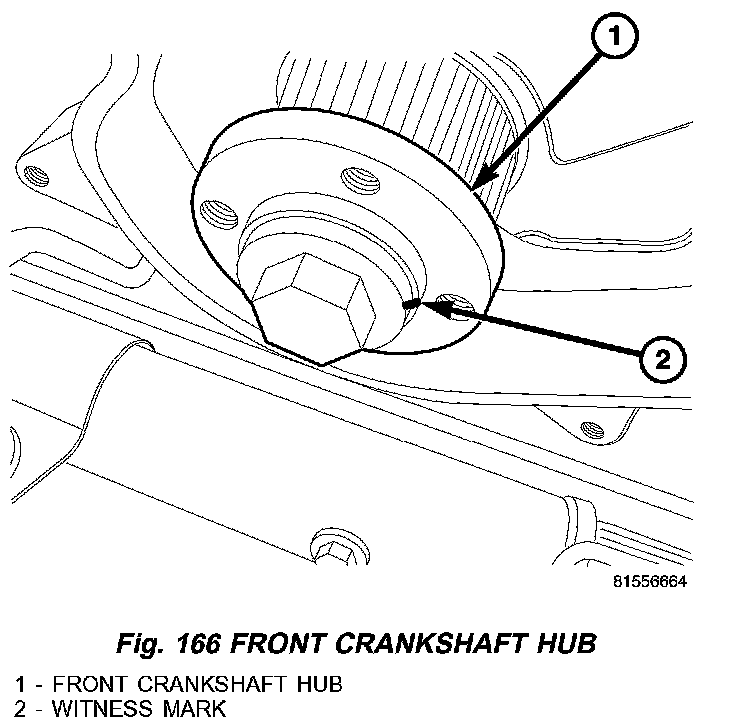 1

2

81556664

Fig. 166 FRONT CRANKSHAFT HUB

1 - FRONT CRANKSHAFT HUB
2 - WITNESS MARK