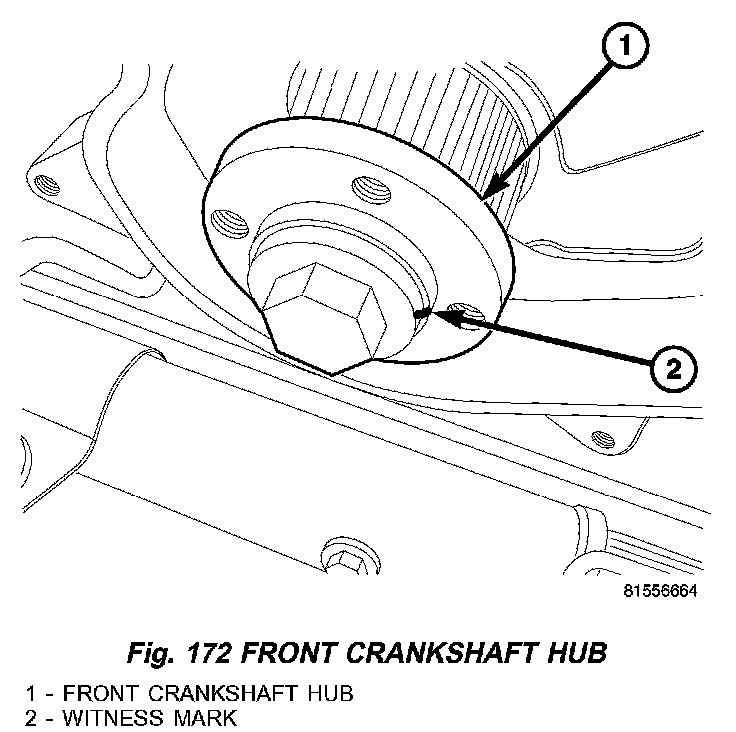 1

2

81556664

Fig. 172 FRONT CRANKSHAFT HUB

1 - FRONT CRANKSHAFT HUB
2 - WITNESS MARK