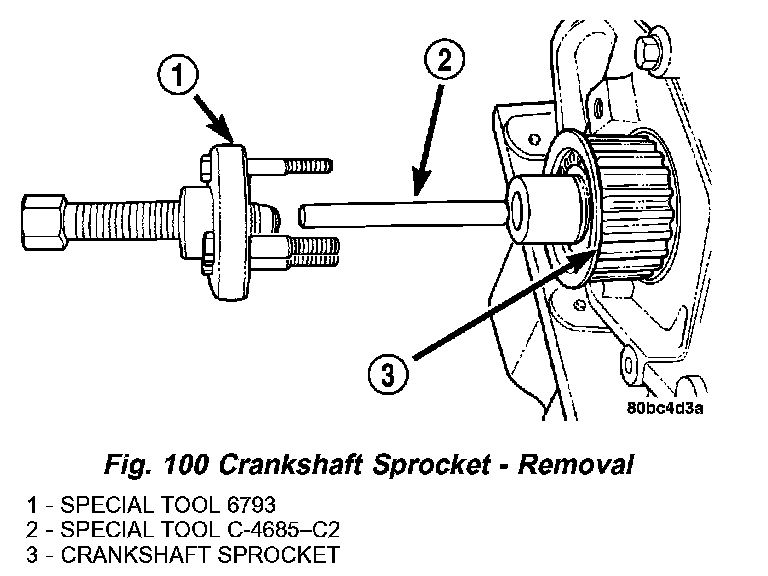 1

2

3

80bc4d3a

Fig. 100 Crankshaft Sprocket - Removal

1 - SPECIAL TOOL 6793
2 - SPECIAL TOOL C-4685–C2
3 - CRANKSHAFT SPROCKET