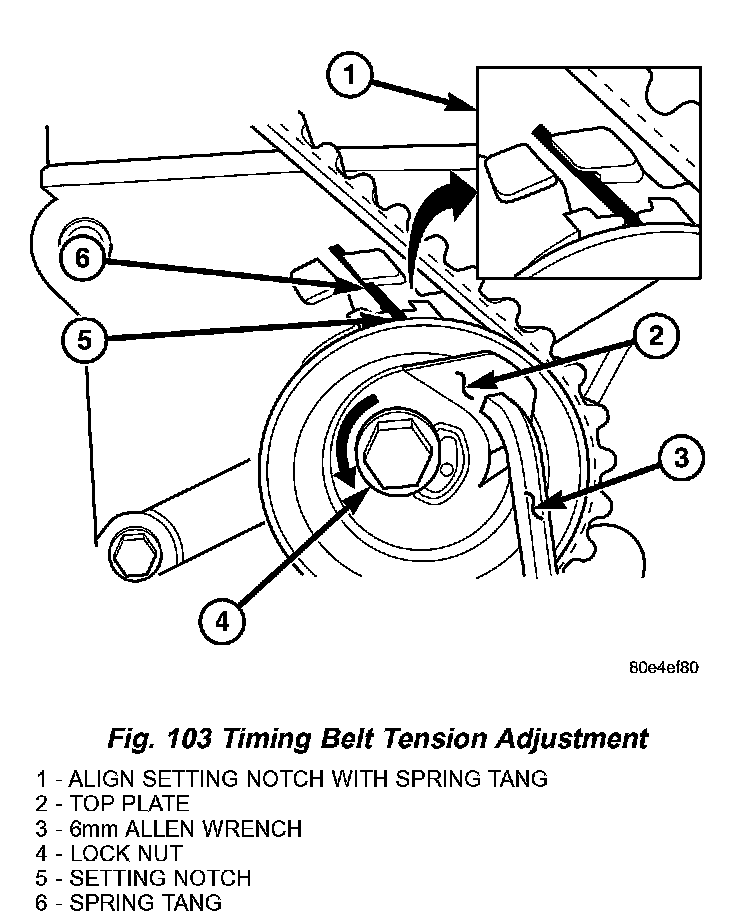 1

6

5

2

3

4

80e4ef80

Fig. 103 Timing Belt Tension Adjustment

1 - ALIGN SETTING NOTCH WITH SPRING TANG
2 - TOP PLATE
3 - 6mm ALLEN WRENCH
4 - LOCK NUT
5 - SETTING NOTCH
6 - SPRING TANG