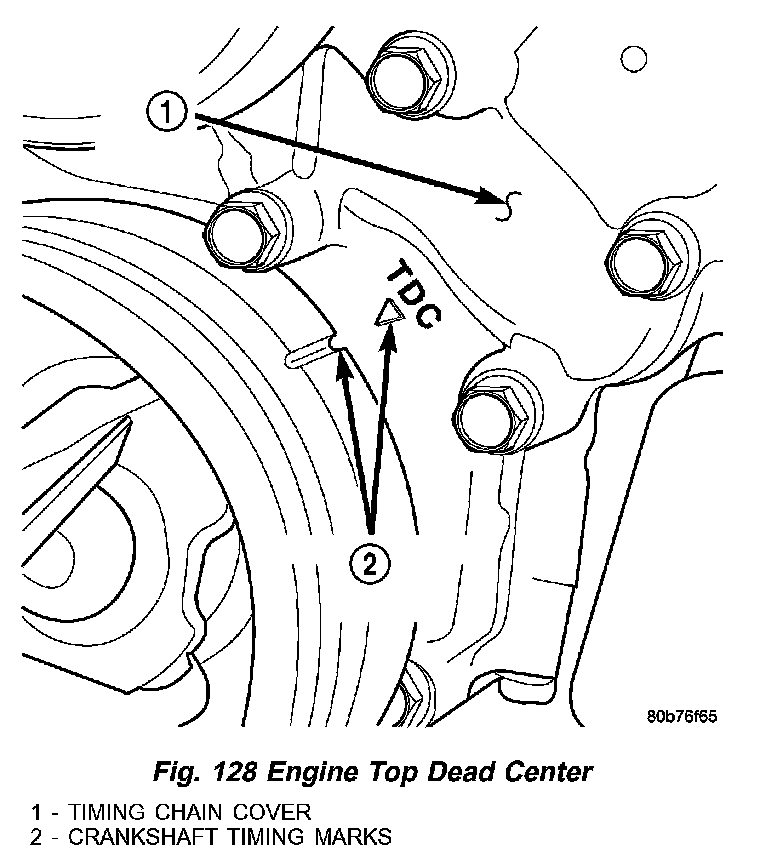 1

TDC

2

80b76f65

Fig. 128 Engine Top Dead Center

1 - TIMING CHAIN COVER
2 - CRANKSHAFT TIMING MARKS