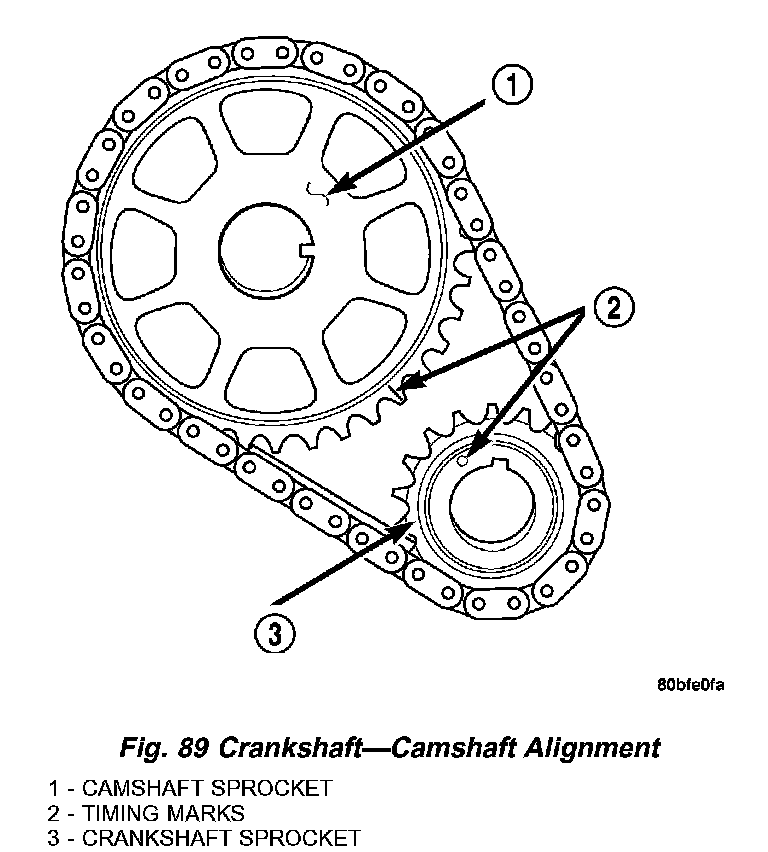 1

2

3

80bfe0fa

Fig. 89 Crankshaft—Camshaft Alignment

1 - CAMSHAFT SPROCKET
2 - TIMING MARKS
3 - CRANKSHAFT SPROCKET