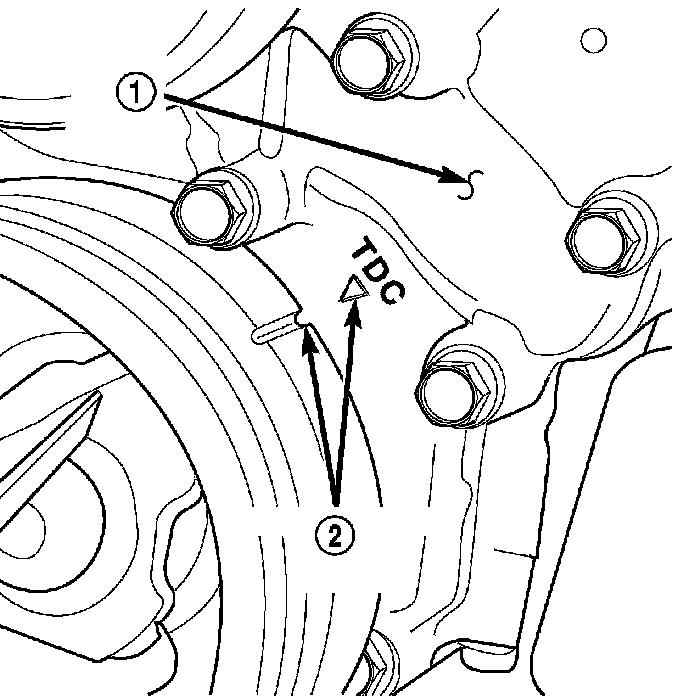 1
TDC
2