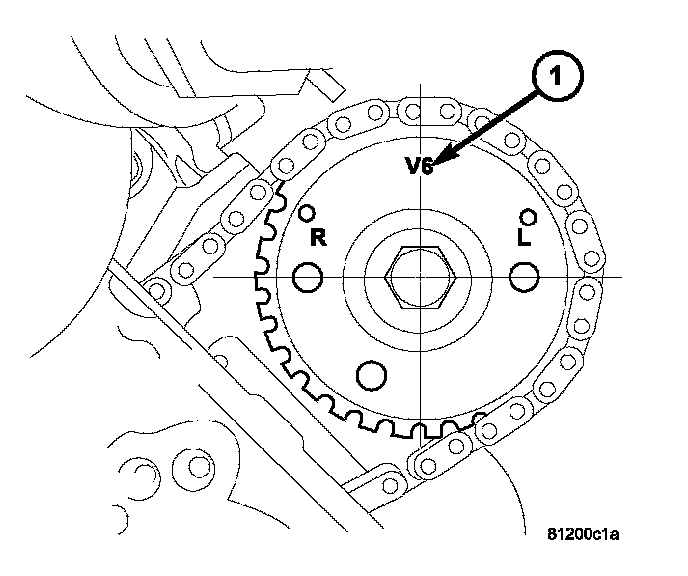 1
V6
R
L
81200c1a