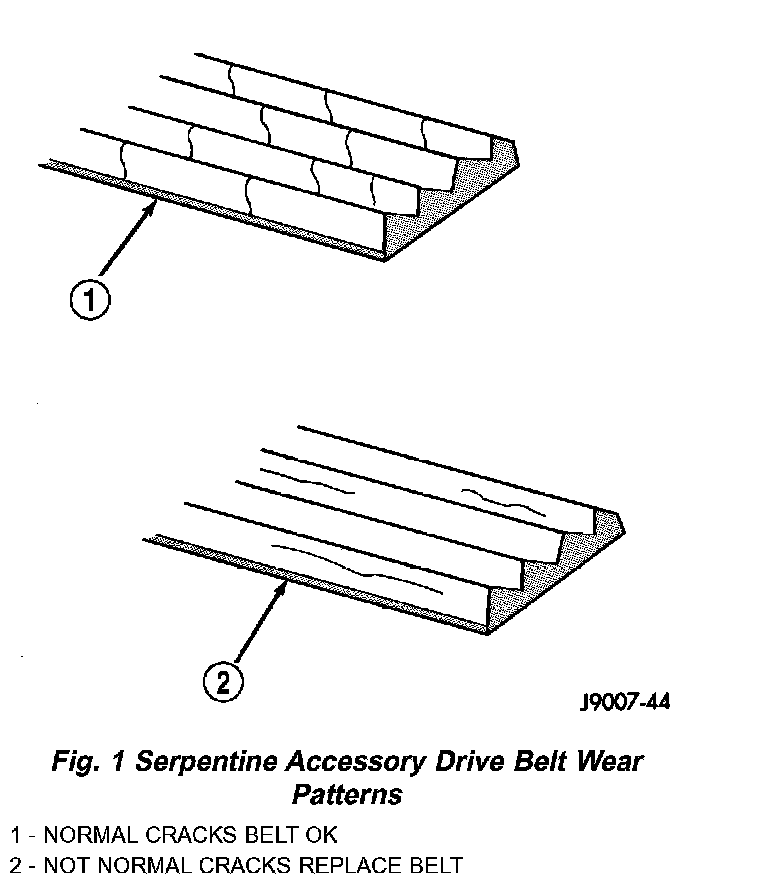 1

2

J9007-44

Fig. 1 Serpentine Accessory Drive Belt Wear Patterns

1 - NORMAL CRACKS BELT OK
2 - NOT NORMAL CRACKS REPLACE BELT