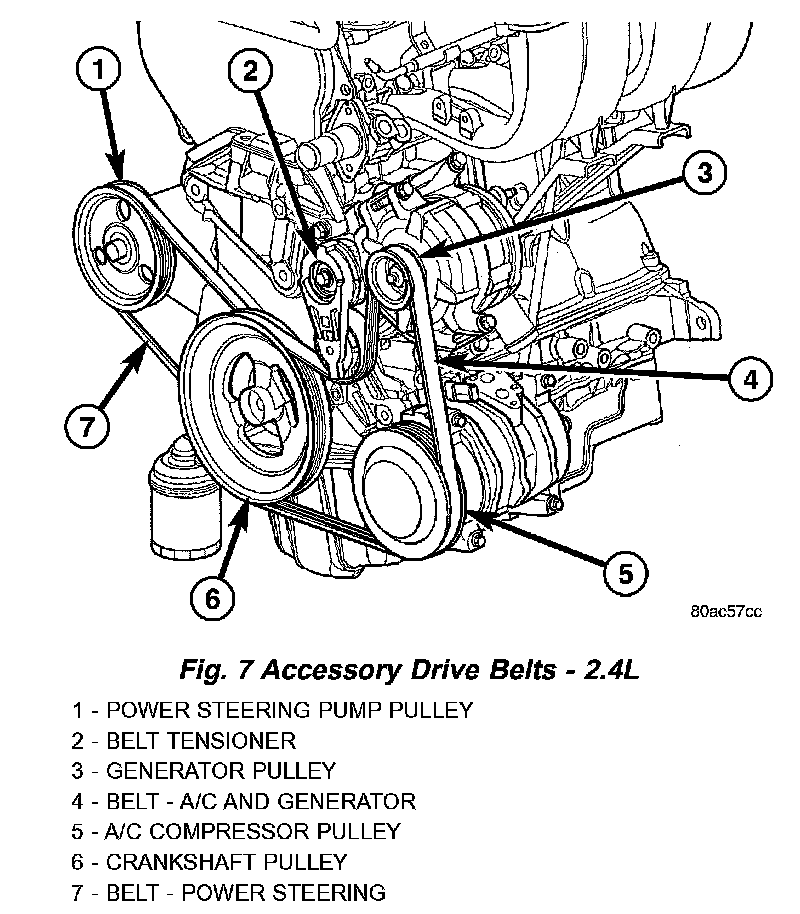 1
2
3
4
7
5
6
80ac57cc

Fig. 7 Accessory Drive Belts - 2.4L

1 - POWER STEERING PUMP PULLEY
2 - BELT TENSIONER
3 - GENERATOR PULLEY
4 - BELT - A/C AND GENERATOR
5 - A/C COMPRESSOR PULLEY
6 - CRANKSHAFT PULLEY
7 - BELT - POWER STEERING