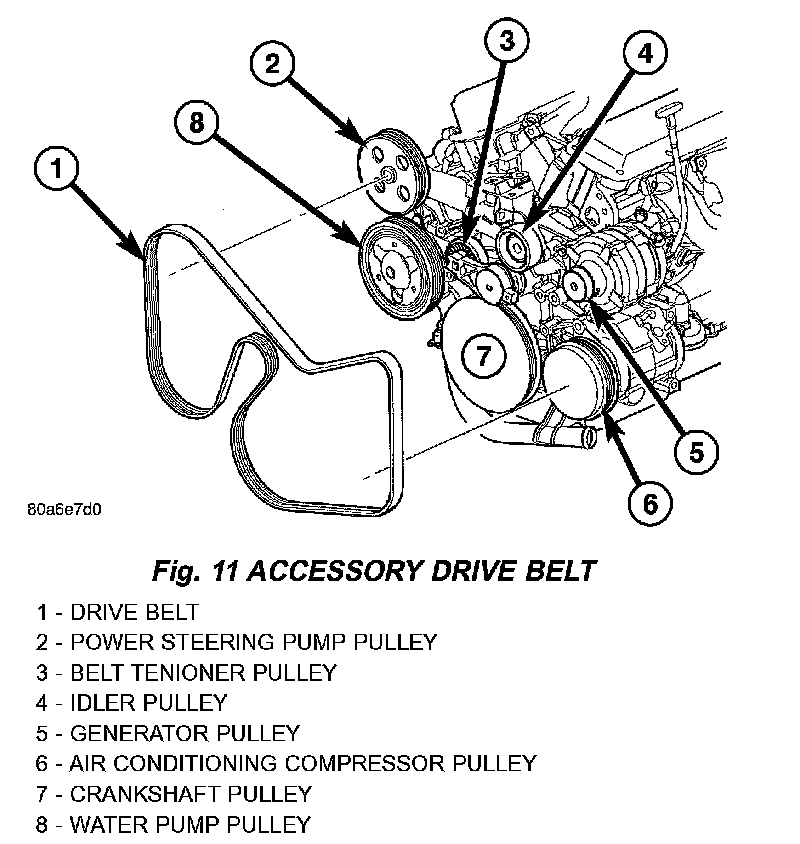 2
3
4
8
1
7
5
6
80a6e7d0

Fig. 11 ACCESSORY DRIVE BELT

1 - DRIVE BELT
2 - POWER STEERING PUMP PULLEY
3 - BELT TENIONER PULLEY
4 - IDLER PULLEY
5 - GENERATOR PULLEY
6 - AIR CONDITIONING COMPRESSOR PULLEY
7 - CRANKSHAFT PULLEY
8 - WATER PUMP PULLEY