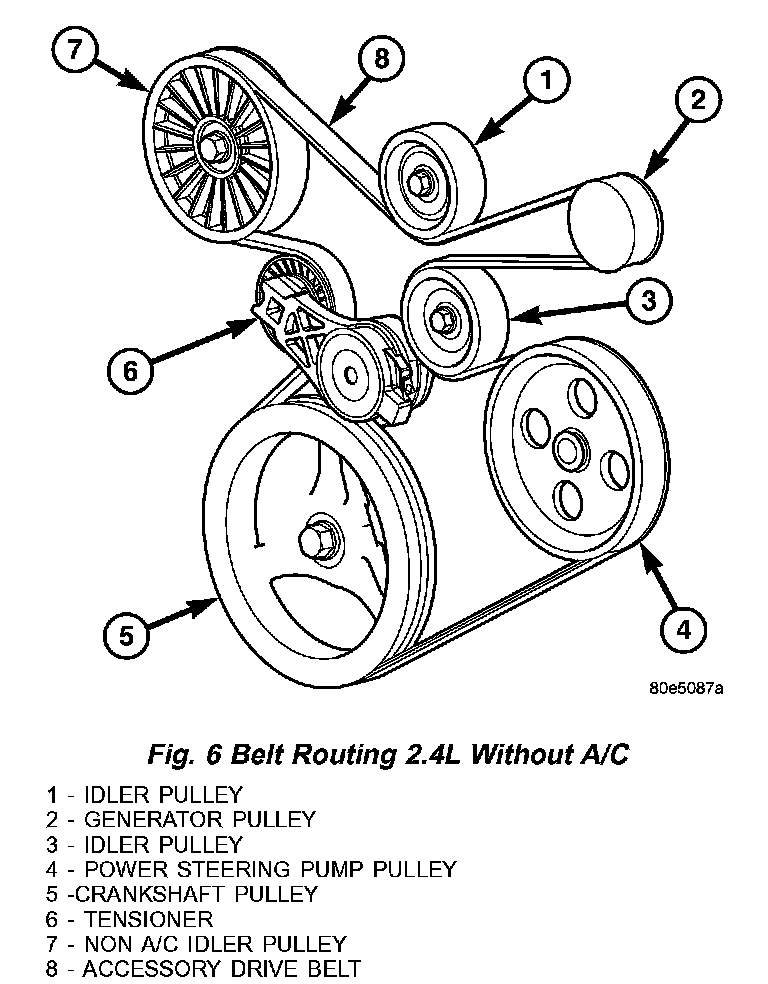 7
8
1
2
3
6
5
4

80e5087a

Fig. 6 Belt Routing 2.4L Without A/C

1 - IDLER PULLEY
2 - GENERATOR PULLEY
3 - IDLER PULLEY
4 - POWER STEERING PUMP PULLEY
5 -CRANKSHAFT PULLEY
6 - TENSIONER
7 - NON A/C IDLER PULLEY
8 - ACCESSORY DRIVE BELT