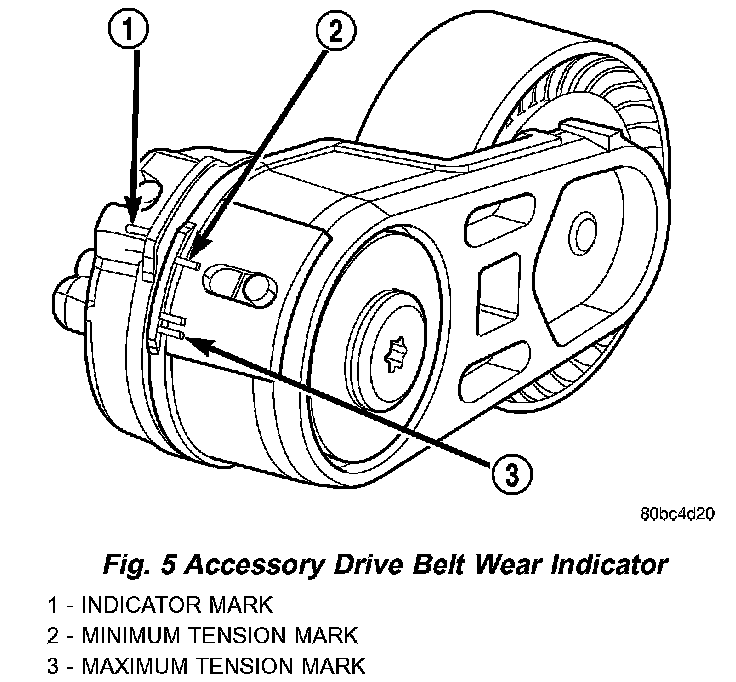 1
2
3
80bc4d20
Fig. 5 Accessory Drive Belt Wear Indicator
1 - INDICATOR MARK
2 - MINIMUM TENSION MARK
3 - MAXIMUM TENSION MARK