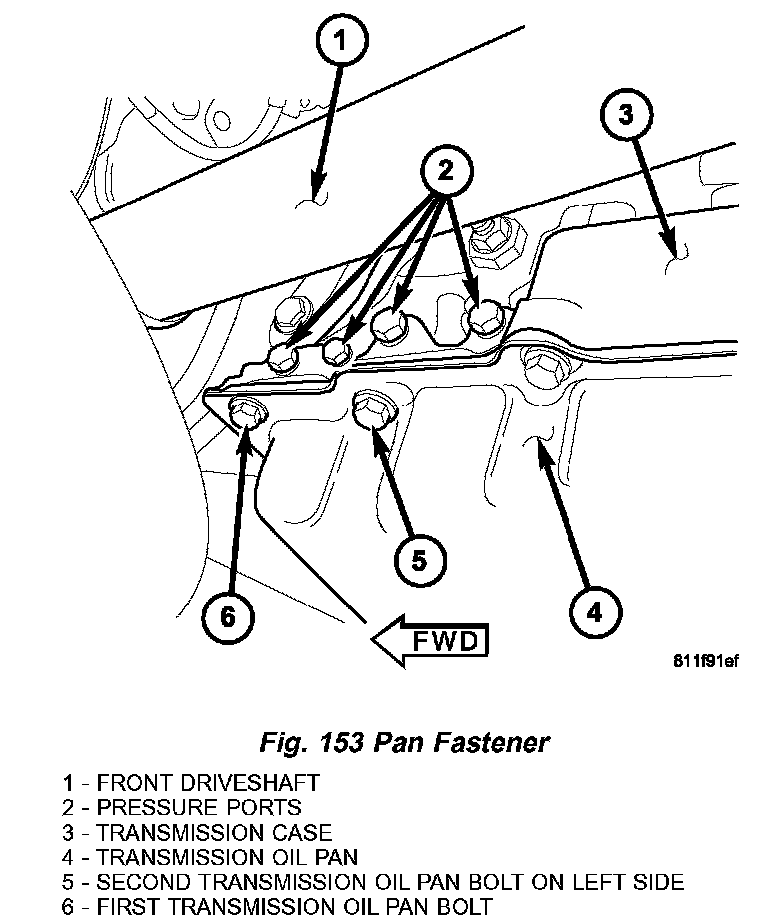 1

3

2

5

6

4

FWD

811f91ef

Fig. 153 Pan Fastener

1 - FRONT DRIVESHAFT
2 - PRESSURE PORTS
3 - TRANSMISSION CASE
4 - TRANSMISSION OIL PAN
5 - SECOND TRANSMISSION OIL PAN BOLT ON LEFT SIDE
6 - FIRST TRANSMISSION OIL PAN BOLT