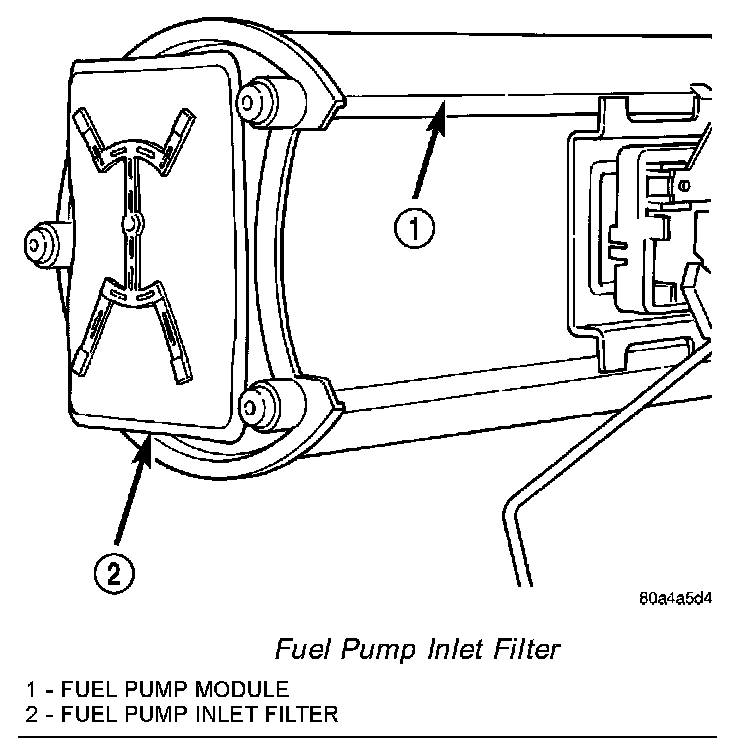 1

2

80a4a5d4

Fuel Pump Inlet Filter

1 - FUEL PUMP MODULE
2 - FUEL PUMP INLET FILTER