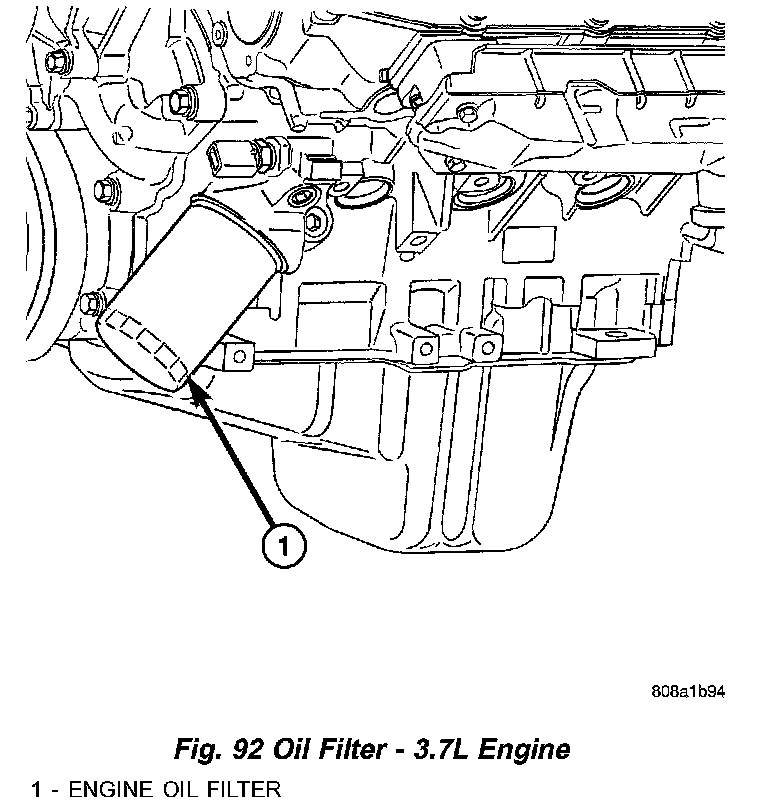 1

808a1b94

Fig. 92 Oil Filter - 3.7L Engine

1 - ENGINE OIL FILTER