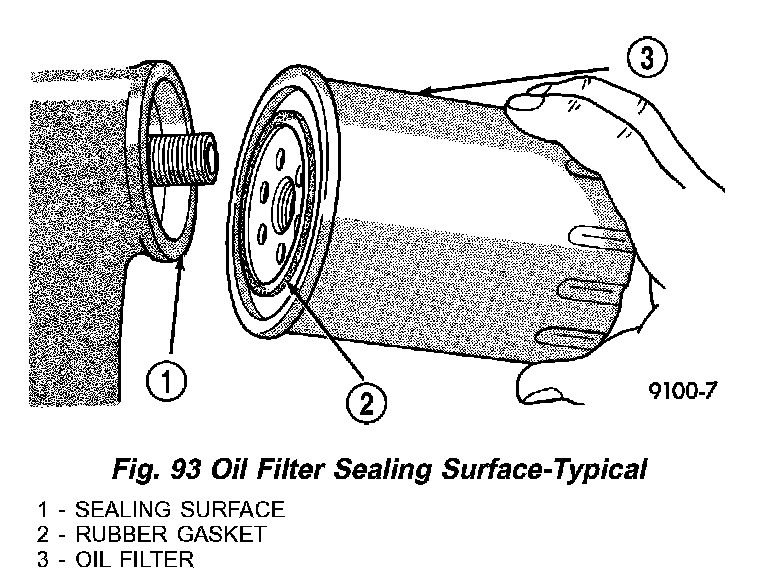 3

1

2

9100-7

Fig. 93 Oil Filter Sealing Surface-Typical

1 - SEALING SURFACE
2 - RUBBER GASKET
3 - OIL FILTER