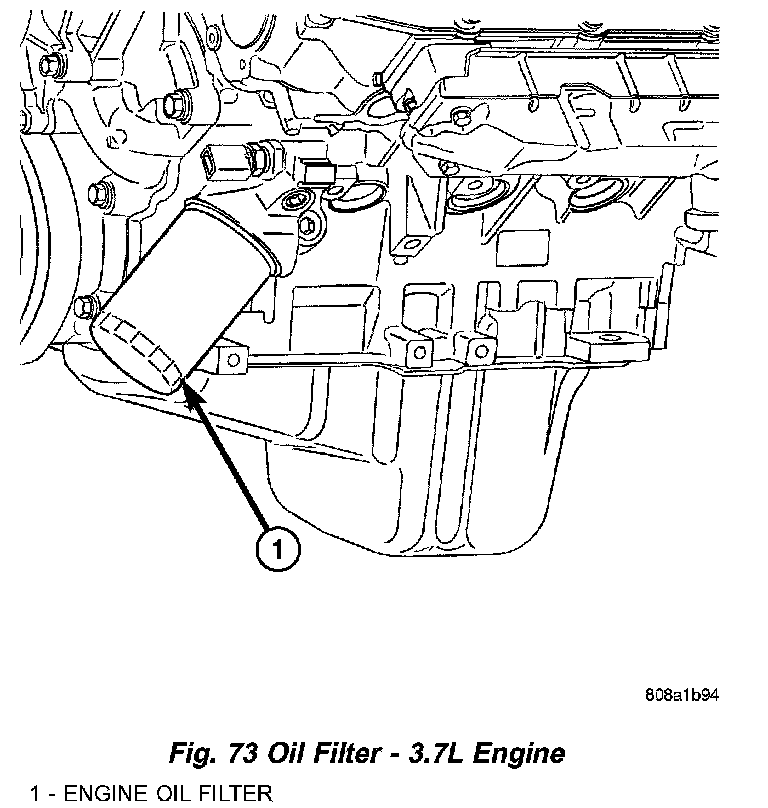 1

808a1b94

Fig. 73 Oil Filter - 3.7L Engine

1 - ENGINE OIL FILTER