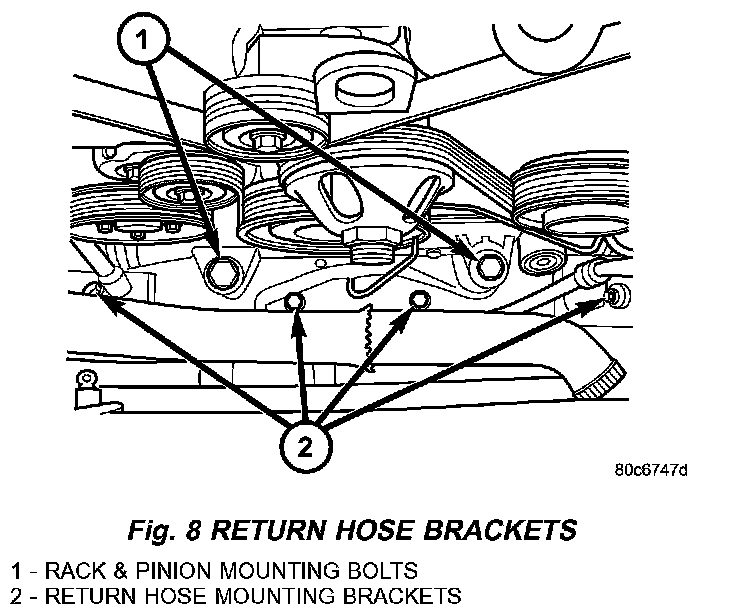 1

2

80c6747d

Fig. 8 RETURN HOSE BRACKETS

1 - RACK & PINION MOUNTING BOLTS
2 - RETURN HOSE MOUNTING BRACKETS