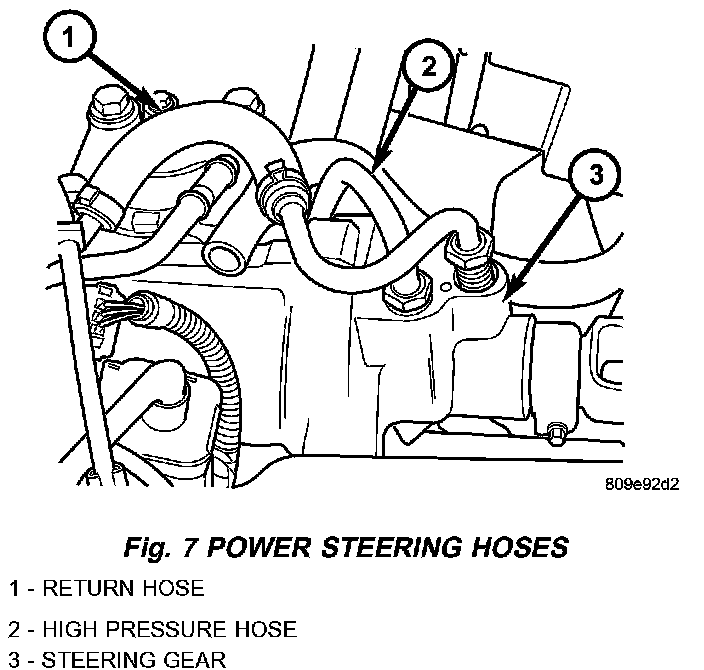 1
2
3
809e92d2

Fig. 7 POWER STEERING HOSES

1 - RETURN HOSE
2 - HIGH PRESSURE HOSE
3 - STEERING GEAR