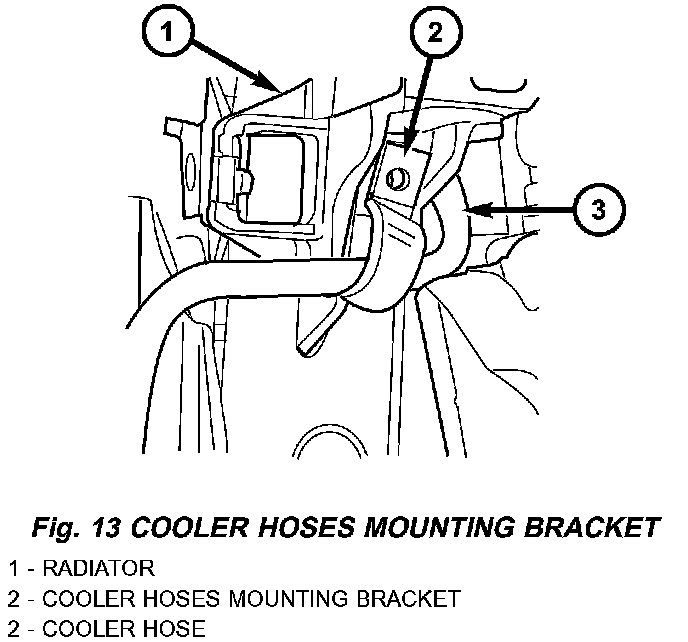 1

2

3

Fig. 13 COOLER HOSES MOUNTING BRACKET

1 - RADIATOR
2 - COOLER HOSES MOUNTING BRACKET
2 - COOLER HOSE