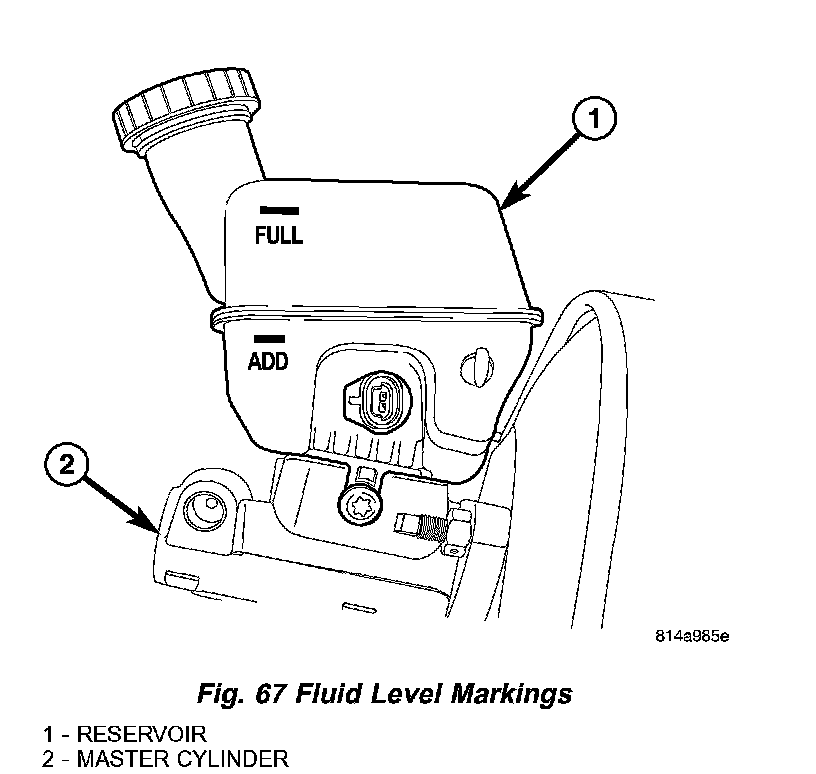 1

FULL

ADD

2

814a985e

Fig. 67 Fluid Level Markings

1 - RESERVOIR
2 - MASTER CYLINDER