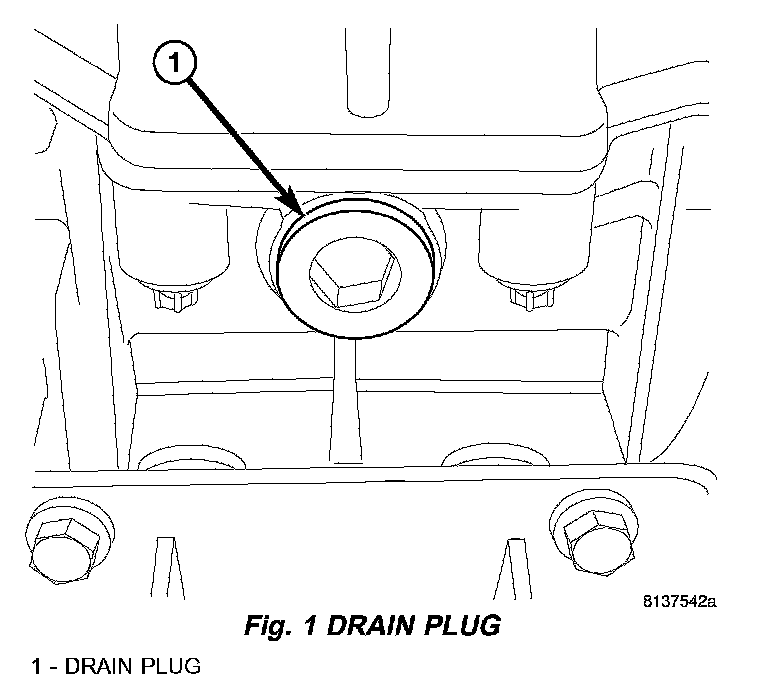 1

8137542a

Fig. 1 DRAIN PLUG

1 - DRAIN PLUG