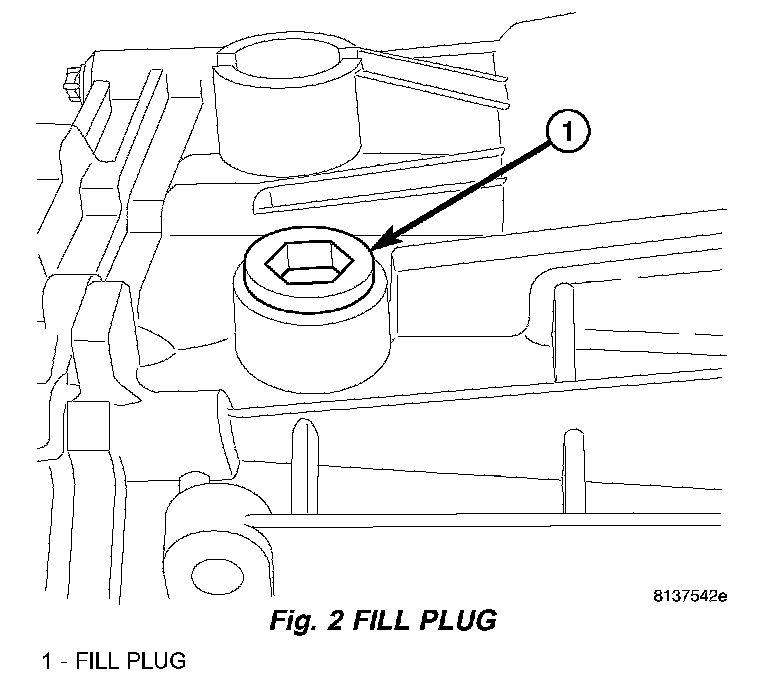 1

8137542e

Fig. 2 FILL PLUG

1 - FILL PLUG