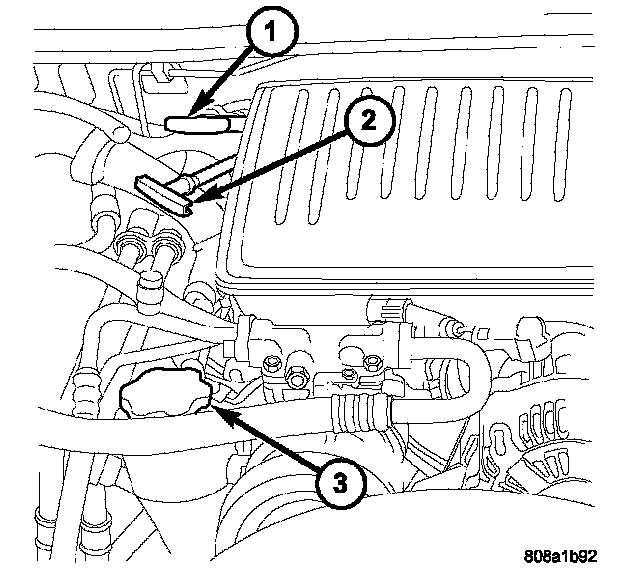 1
2
3
808a1b92