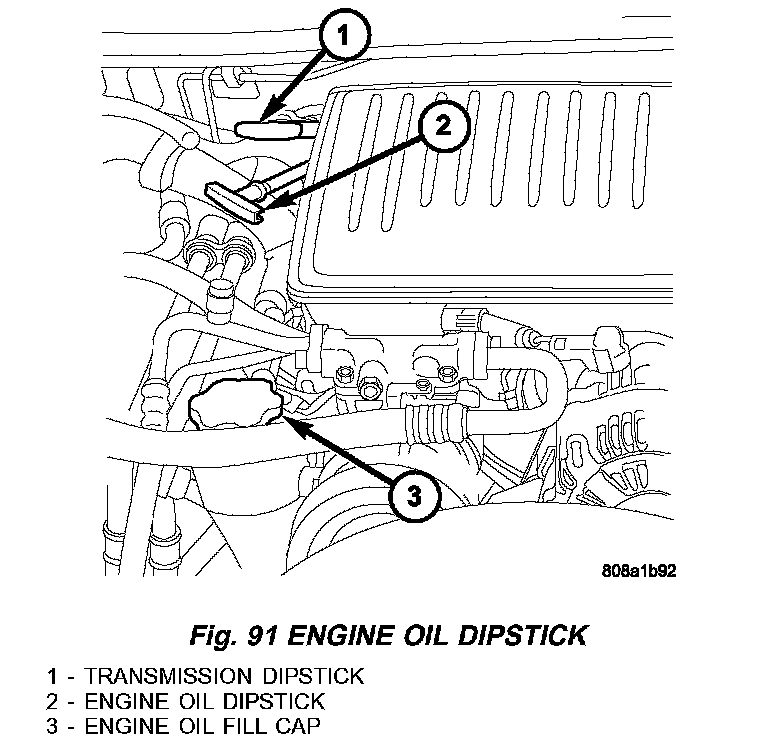 1
2
3
808a1b92

Fig. 91 ENGINE OIL DIPSTICK

1 - TRANSMISSION DIPSTICK
2 - ENGINE OIL DIPSTICK
3 - ENGINE OIL FILL CAP