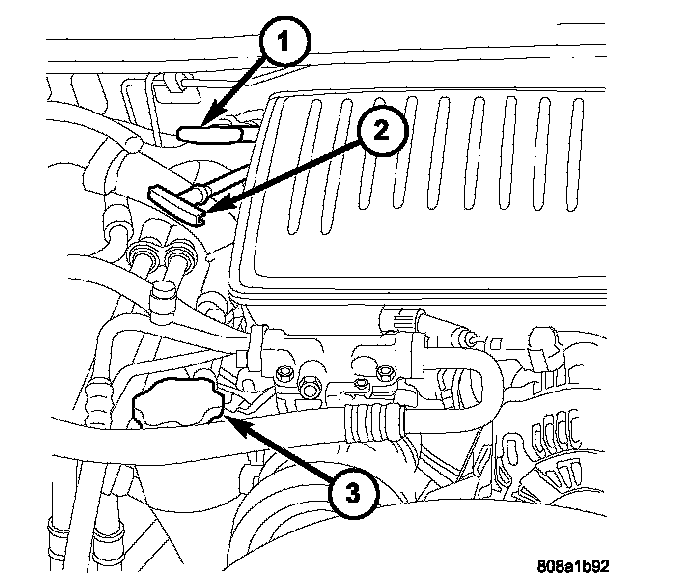 1
2
3
808a1b92