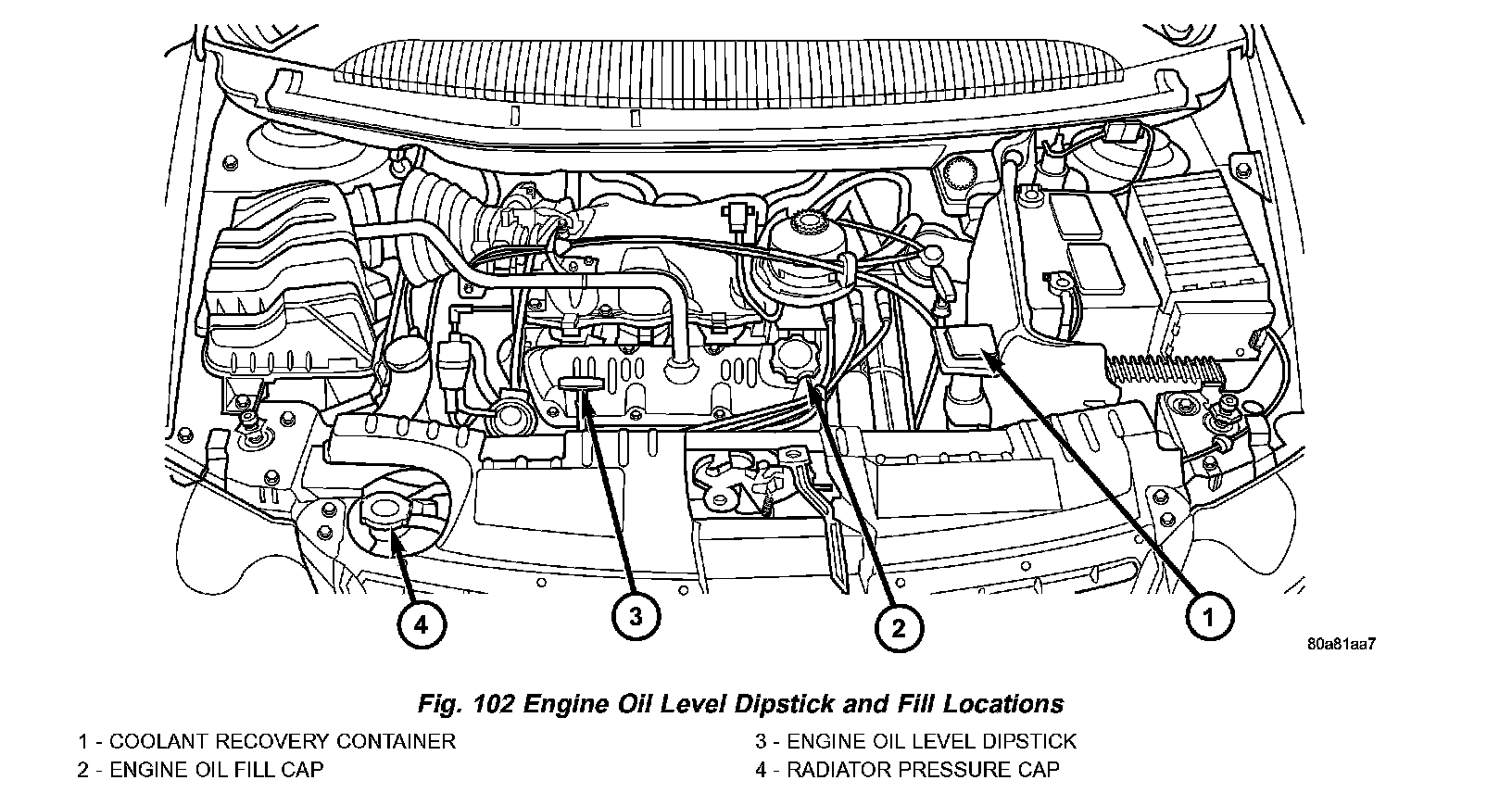 4

3

2

1

80a81aa7

Fig. 102 Engine Oil Level Dipstick and Fill Locations

1 - COOLANT RECOVERY CONTAINER
2 - ENGINE OIL FILL CAP
3 - ENGINE OIL LEVEL DIPSTICK
4 - RADIATOR PRESSURE CAP