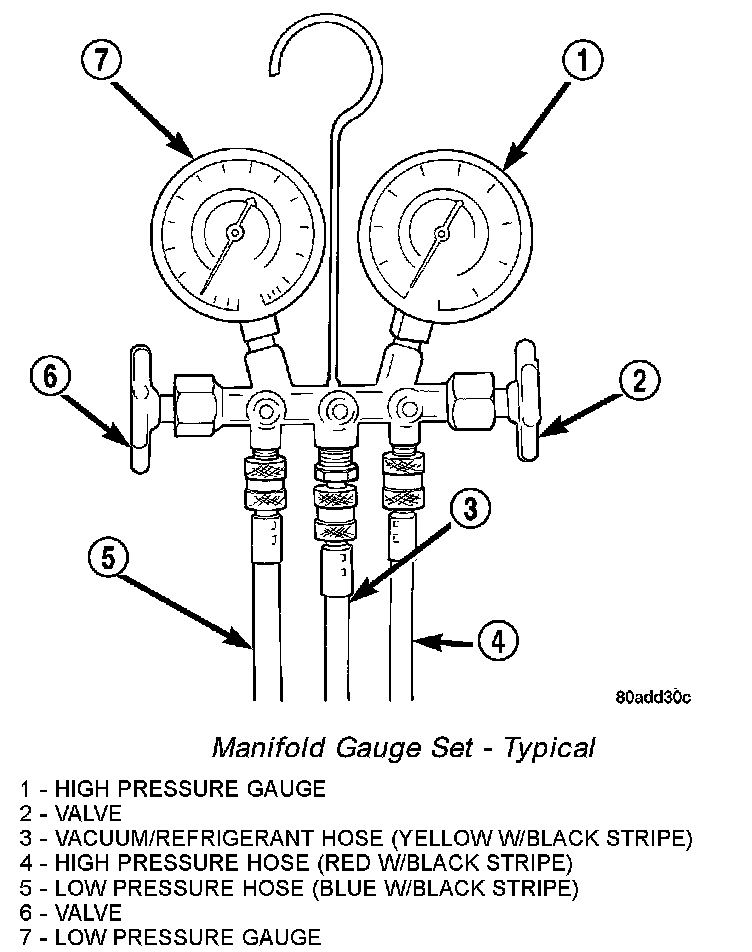 7

1

6

2

3

5

4

80add30c

Manifold Gauge Set - Typical

1 - HIGH PRESSURE GAUGE
2 - VALVE
3 - VACUUM/REFRIGERANT HOSE (YELLOW W/BLACK STRIPE)
4 - HIGH PRESSURE HOSE (RED W/BLACK STRIPE)
5 - LOW PRESSURE HOSE (BLUE W/BLACK STRIPE)
6 - VALVE
7 - LOW PRESSURE GAUGE