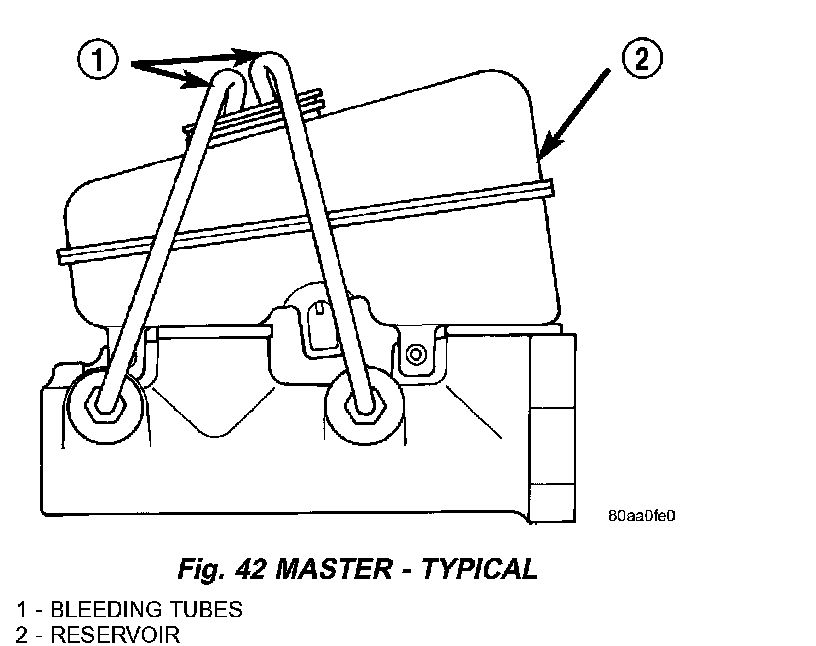 1
2
80aa0fe0
Fig. 42 MASTER - TYPICAL
1 - BLEEDING TUBES
2 - RESERVOIR