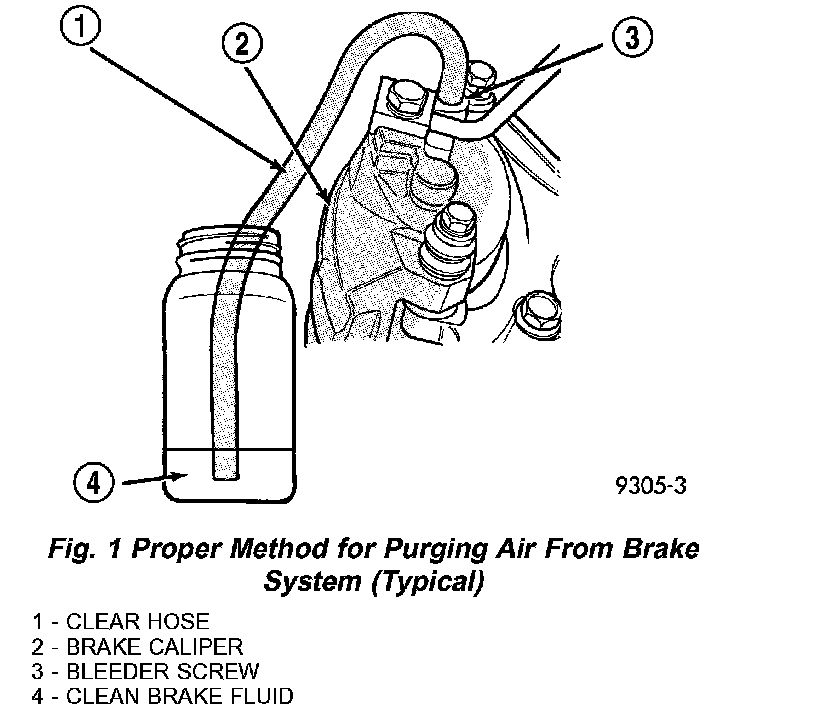 1

2

3

4

9305-3

Fig. 1 Proper Method for Purging Air From Brake System (Typical)

1 - CLEAR HOSE
2 - BRAKE CALIPER
3 - BLEEDER SCREW
4 - CLEAN BRAKE FLUID