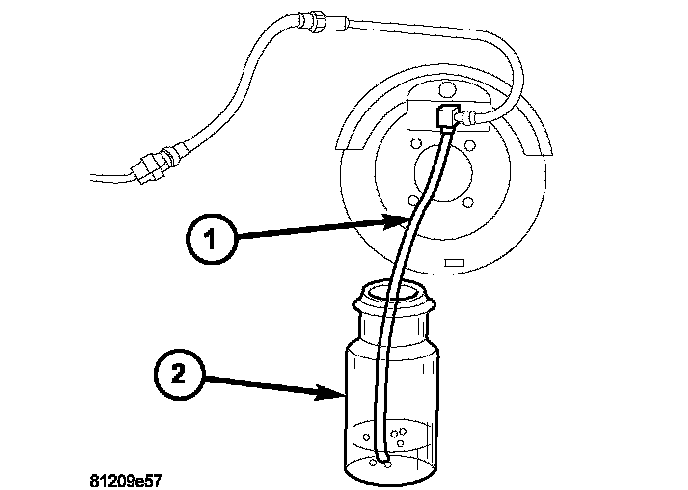 1

2

81209e57