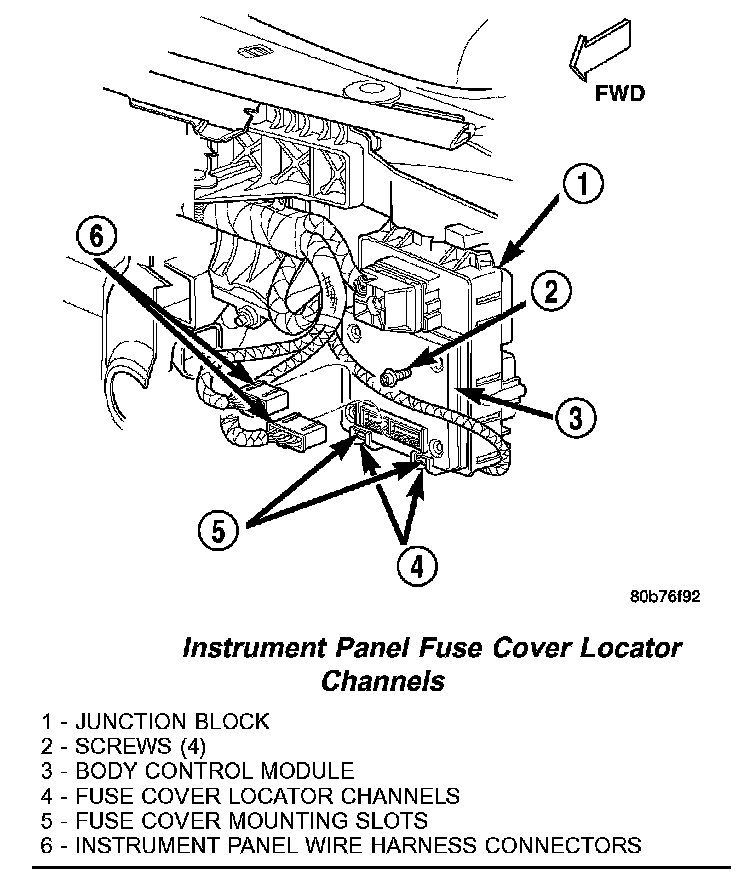 FWD

1

6

2

3

5

4

80b76f92

Instrument Panel Fuse Cover Locator Channels

1 - JUNCTION BLOCK
2 - SCREWS (4)
3 - BODY CONTROL MODULE
4 - FUSE COVER LOCATOR CHANNELS
5 - FUSE COVER MOUNTING SLOTS
6 - INSTRUMENT PANEL WIRE HARNESS CONNECTORS