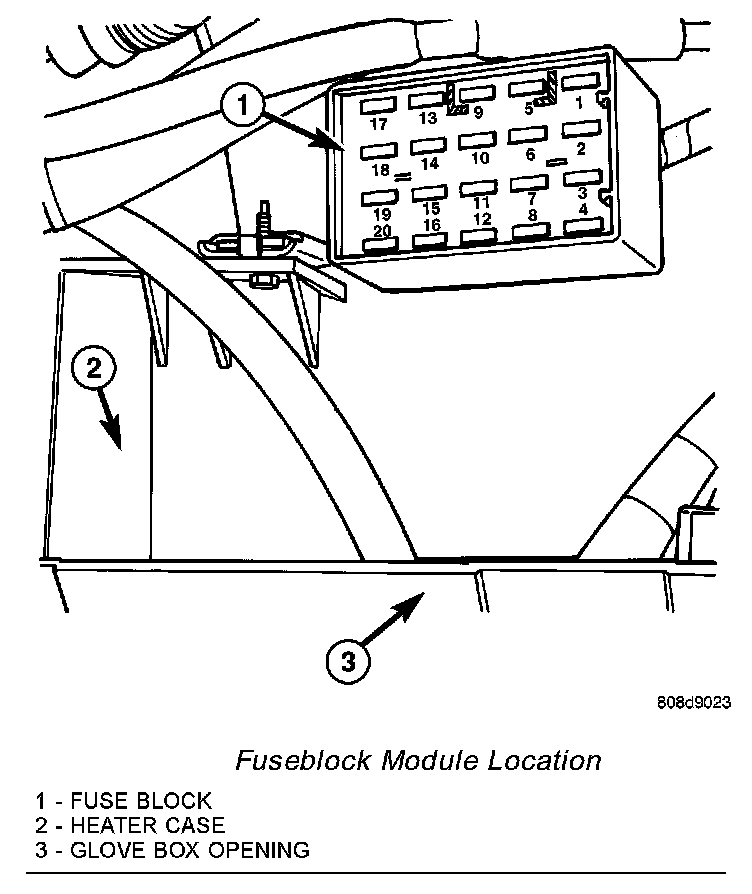 1
17 13 9 5 1
18 14 10 6 2
19 15 11 7 3
20 16 12 8 4
2
3

808d9023

Fuseblock Module Location

1 - FUSE BLOCK
2 - HEATER CASE
3 - GLOVE BOX OPENING