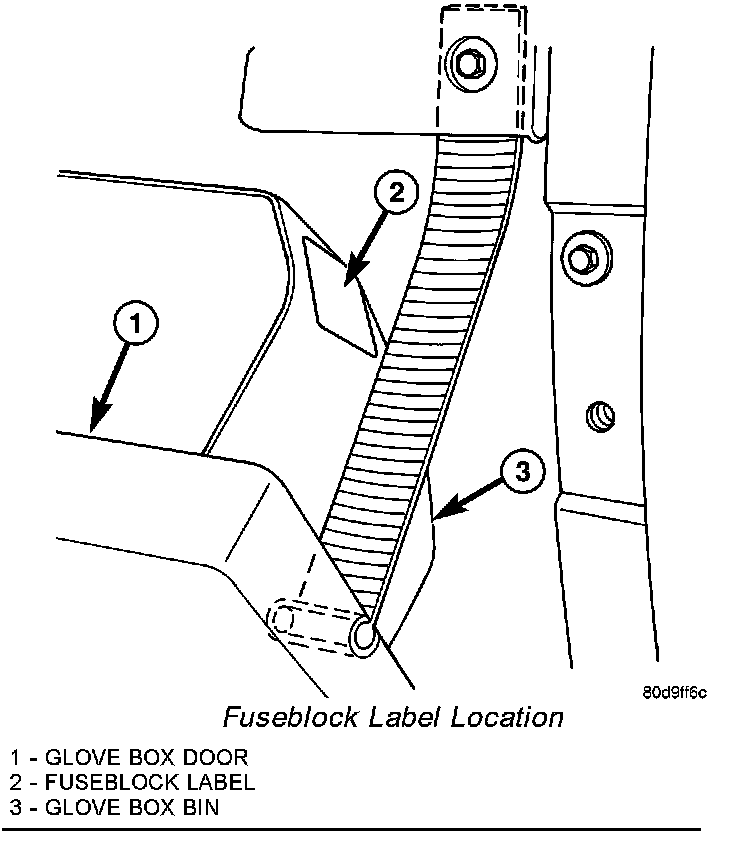 2

1

3

80d9ff6c

Fuseblock Label Location

1 - GLOVE BOX DOOR
2 - FUSEBLOCK LABEL
3 - GLOVE BOX BIN