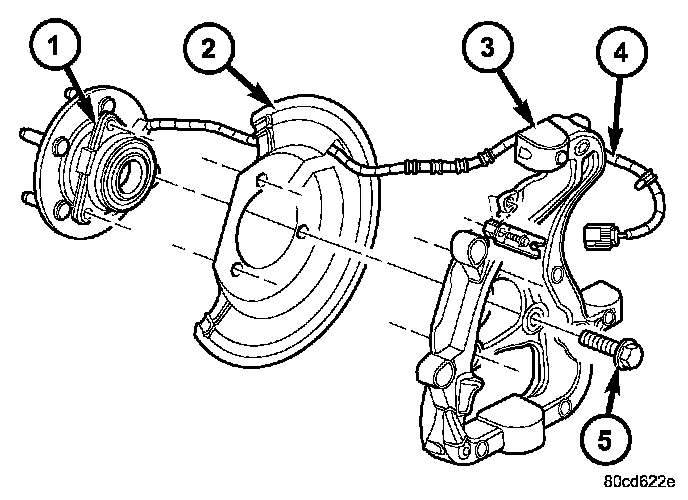 1
2
3
4
5
80cd622e