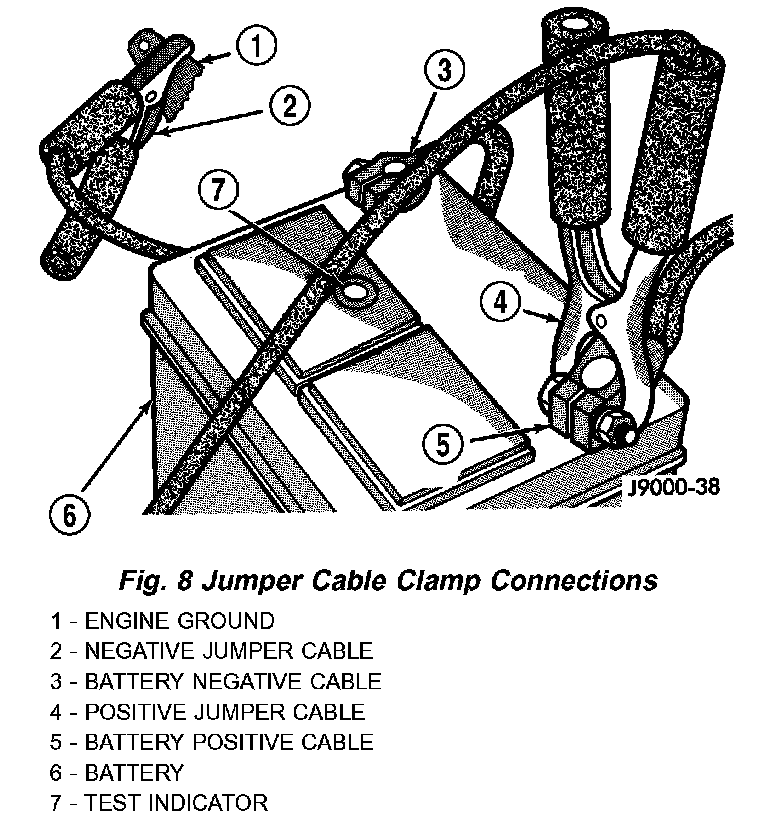 1
2
3
7
4
5
6
J9000-38

Fig. 8 Jumper Cable Clamp Connections

1 - ENGINE GROUND
2 - NEGATIVE JUMPER CABLE
3 - BATTERY NEGATIVE CABLE
4 - POSITIVE JUMPER CABLE
5 - BATTERY POSITIVE CABLE
6 - BATTERY
7 - TEST INDICATOR