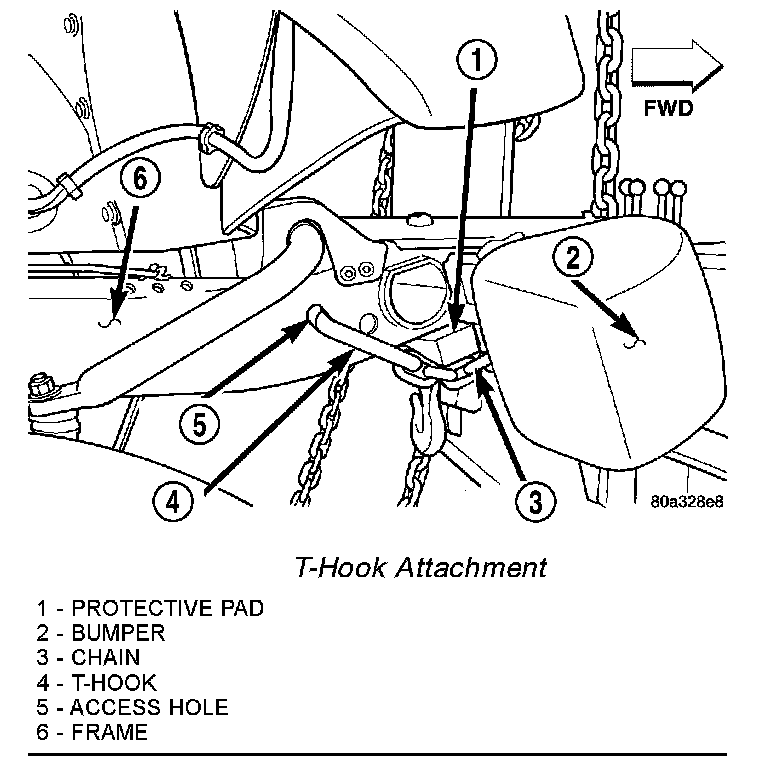 1
FWD
6
2
5
4
3
80a328e8

T-Hook Attachment

1 - PROTECTIVE PAD
2 - BUMPER
3 - CHAIN
4 - T-HOOK
5 - ACCESS HOLE
6 - FRAME