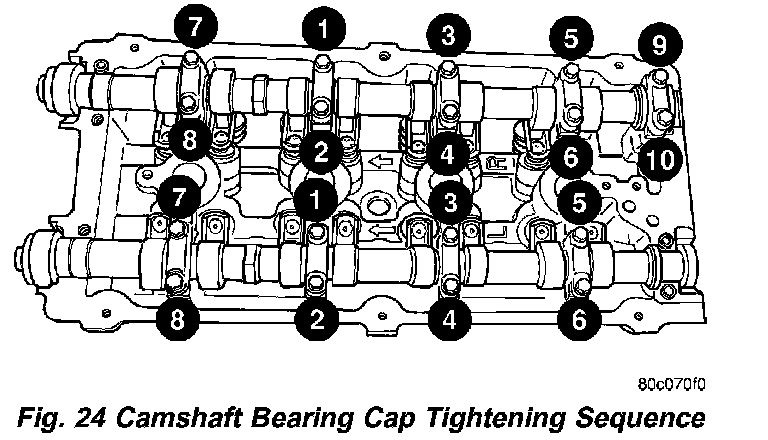 7
1
3
5
9
8
2
4
6
10
7
1
3
5
8
2
4
6

80c070f0

Fig. 24 Camshaft Bearing Cap Tightening Sequence