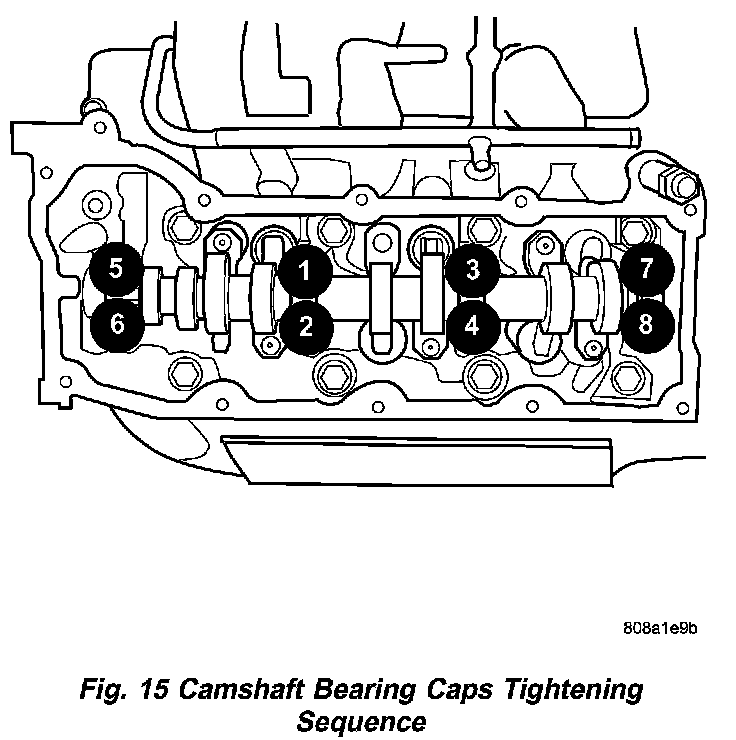 5
1
3
7
6
2
4
8

808a1e9b

Fig. 15 Camshaft Bearing Caps Tightening Sequence